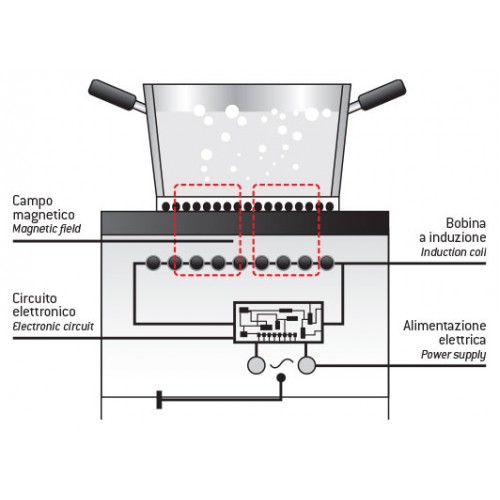 Campo magnetico
Magnetic field

Bobina a induzione
Induction coil

Circuito elettronico
Electronic circuit

Alimentazione elettrica
Power supply